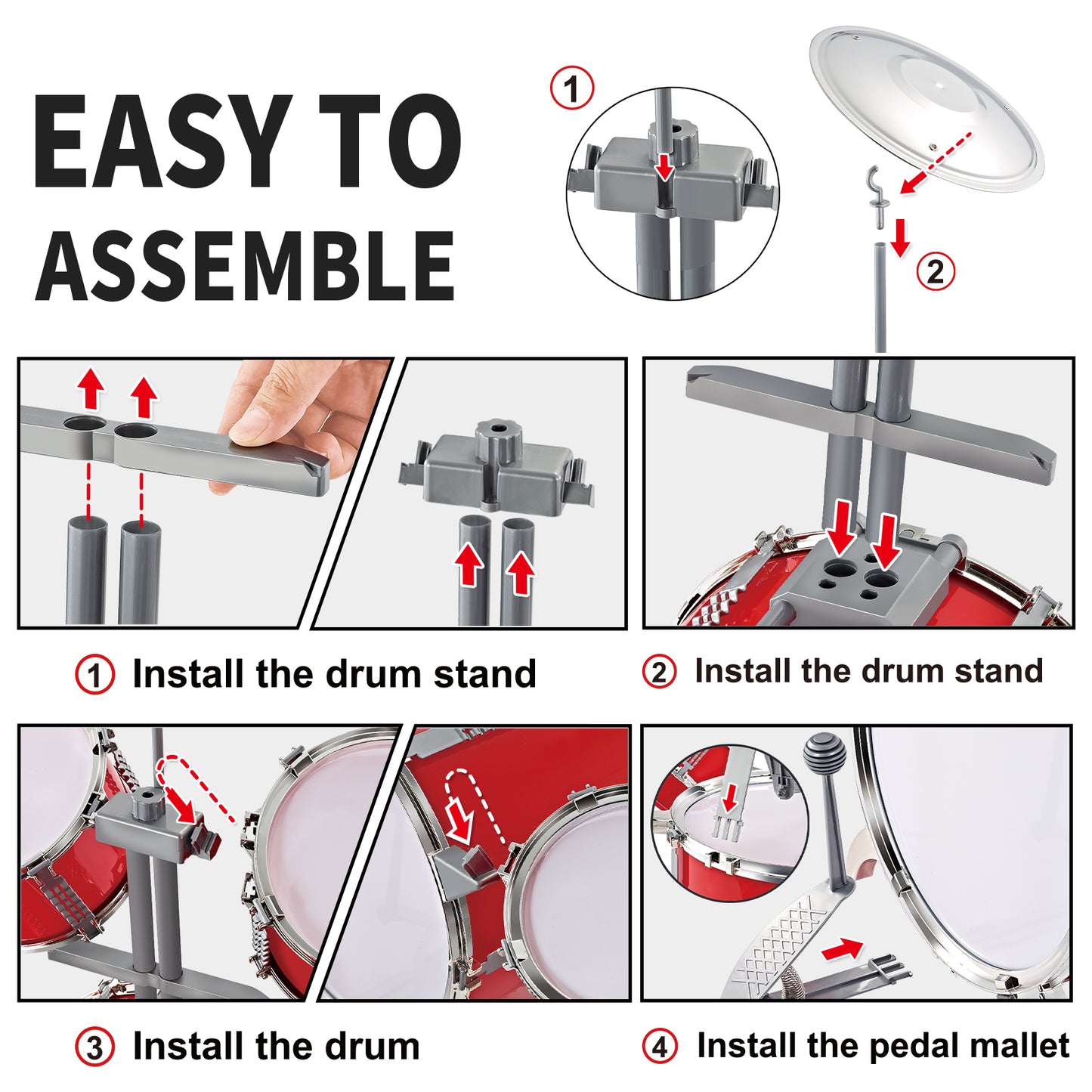 EASY TO ASSEMBLE

①

②

① Install the drum stand

② Install the drum stand

③ Install the drum

④ Install the pedal mallet